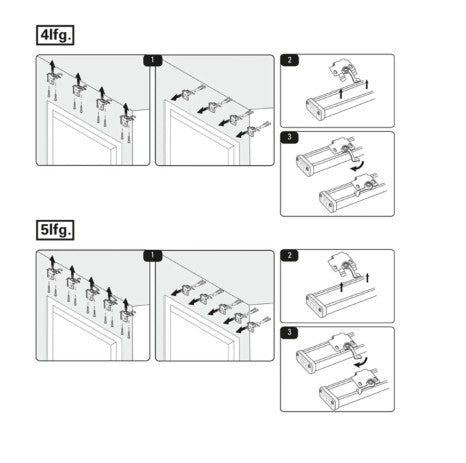 4lfg.

1

2

3

5lfg.

1

2

3